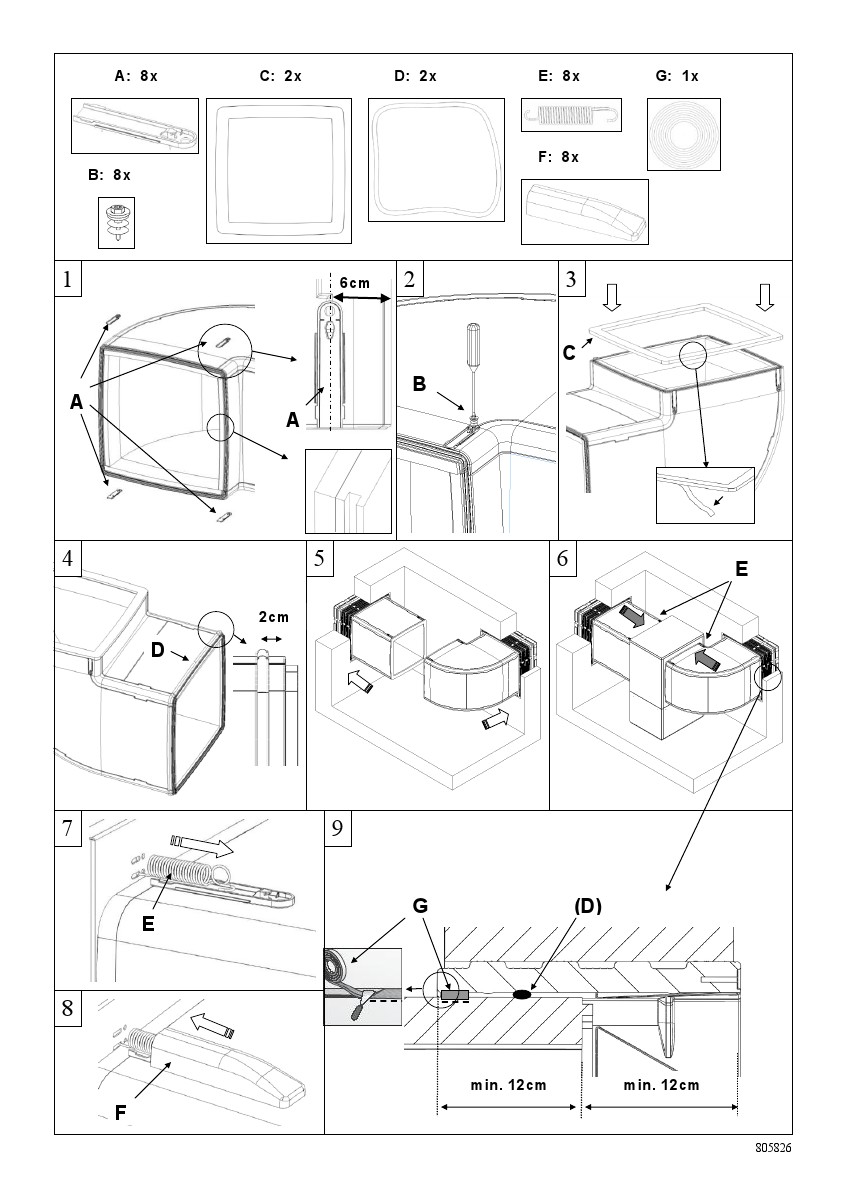 A: 8x
C: 2x
D: 2x
E: 8x
G: 1x
B: 8x
F: 8x

1
6cm
A
A

2
B

3
C

4
2cm
D

5

6
E

7
E

8
F

9
G
(D)
min. 12cm
min. 12cm

805826